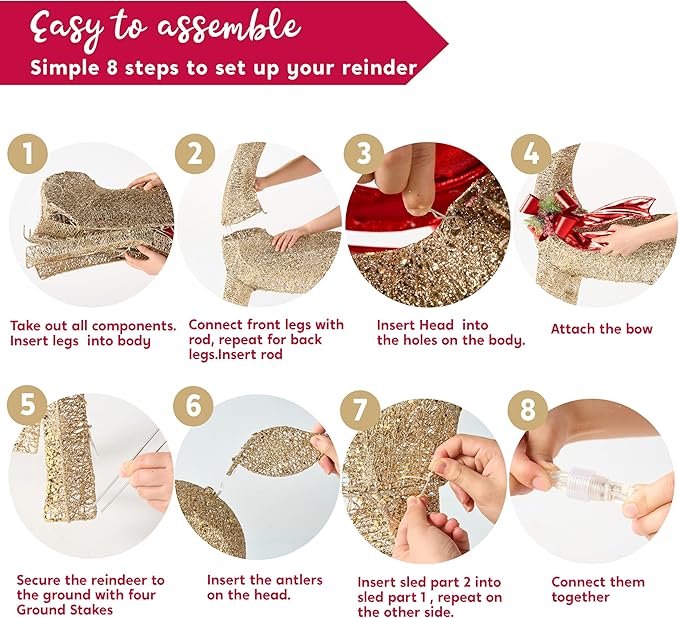 Easy to assemble
Simple 8 steps to set up your reinder

1
Take out all components. Insert legs into body

2
Connect front legs with rod, repeat for back legs.Insert rod

3
Insert Head into the holes on the body.

4
Attach the bow

5
Secure the reindeer to the ground with four Ground Stakes

6
Insert the antlers on the head.

7
Insert sled part 2 into sled part 1 , repeat on the other side.

8
Connect them together