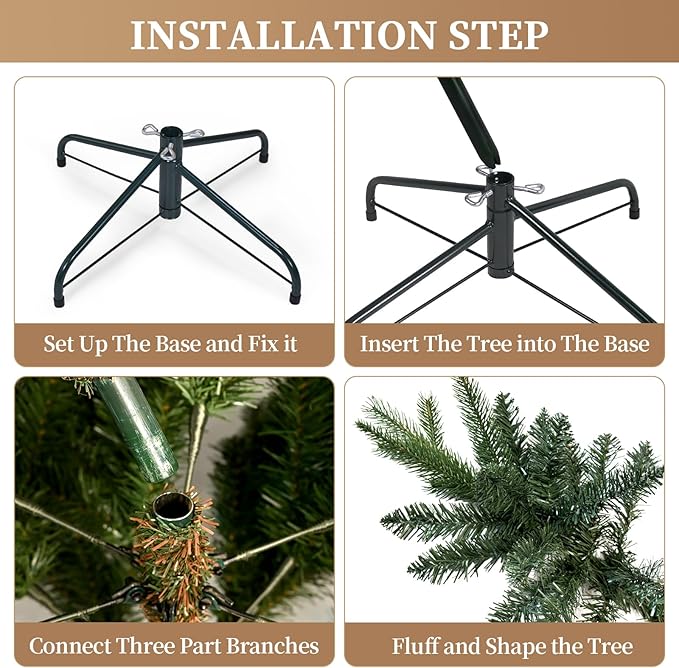 INSTALLATION STEP

Set Up The Base and Fix it

Insert The Tree into The Base

Connect Three Part Branches

Fluff and Shape the Tree