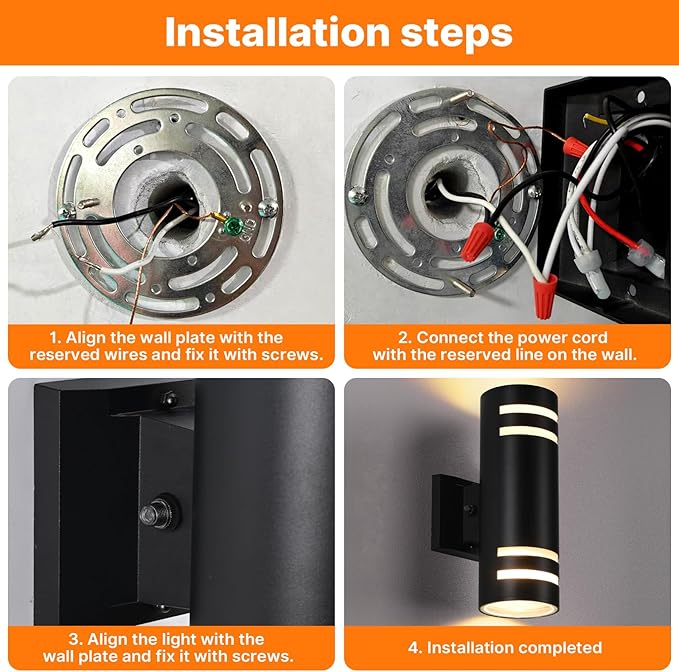 Installation steps

1. Align the wall plate with the reserved wires and fix it with screws.

2. Connect the power cord with the reserved line on the wall.

3. Align the light with the wall plate and fix it with screws.

4. Installation completed