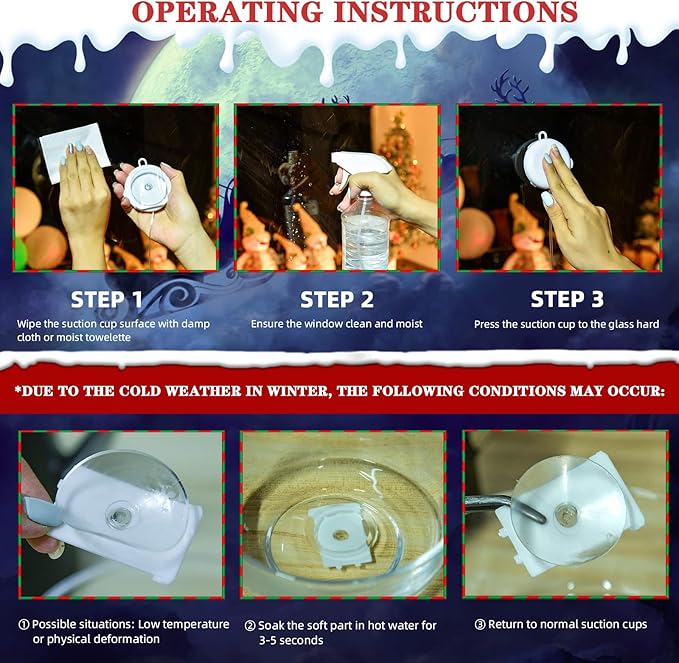 OPERATING INSTRUCTIONS

STEP 1
Wipe the suction cup surface with damp cloth or moist towelette

STEP 2
Ensure the window clean and moist

STEP 3
Press the suction cup to the glass hard

*DUE TO THE COLD WEATHER IN WINTER, THE FOLLOWING CONDITIONS MAY OCCUR:

① Possible situations: Low temperature or physical deformation

② Soak the soft part in hot water for 3-5 seconds

③ Return to normal suction cups