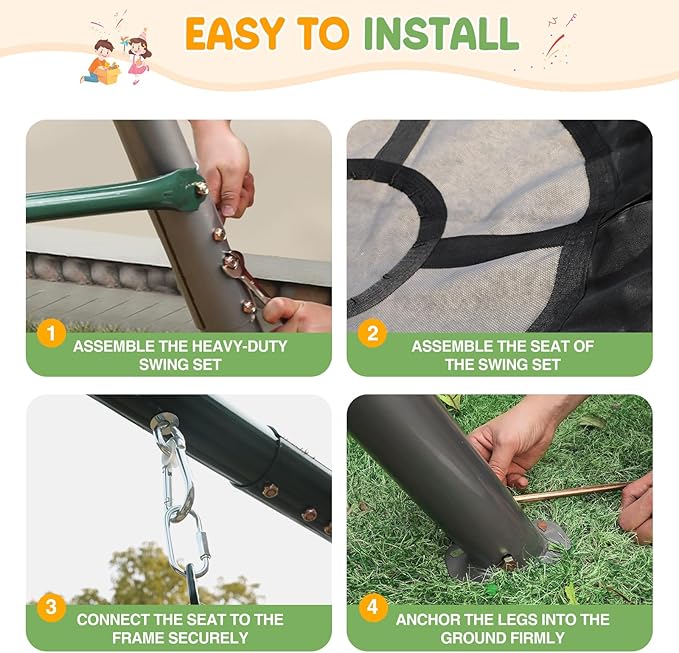 EASY TO INSTALL

1
ASSEMBLE THE HEAVY-DUTY SWING SET

2
ASSEMBLE THE SEAT OF THE SWING SET

3
CONNECT THE SEAT TO THE FRAME SECURELY

4
ANCHOR THE LEGS INTO THE GROUND FIRMLY