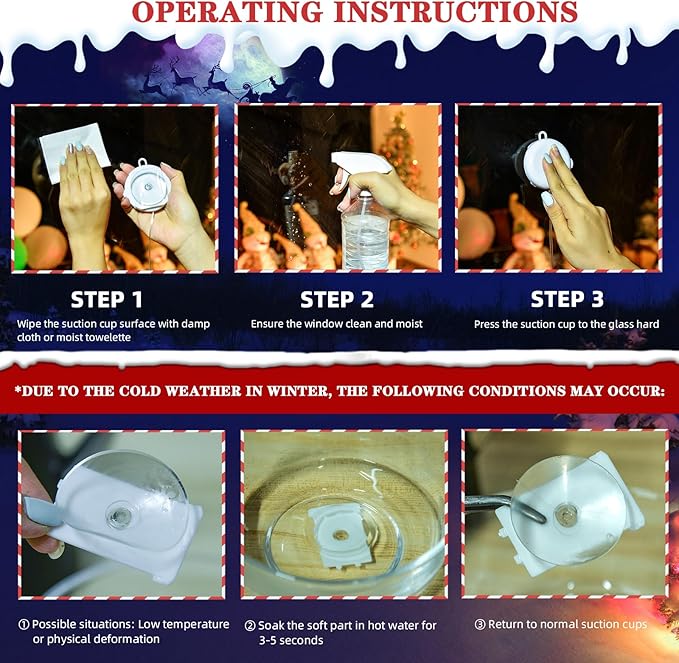 OPERATING INSTRUCTIONS

STEP 1
Wipe the suction cup surface with damp cloth or moist towelette

STEP 2
Ensure the window clean and moist

STEP 3
Press the suction cup to the glass hard

*DUE TO THE COLD WEATHER IN WINTER, THE FOLLOWING CONDITIONS MAY OCCUR:

① Possible situations: Low temperature or physical deformation

② Soak the soft part in hot water for 3-5 seconds

③ Return to normal suction cups