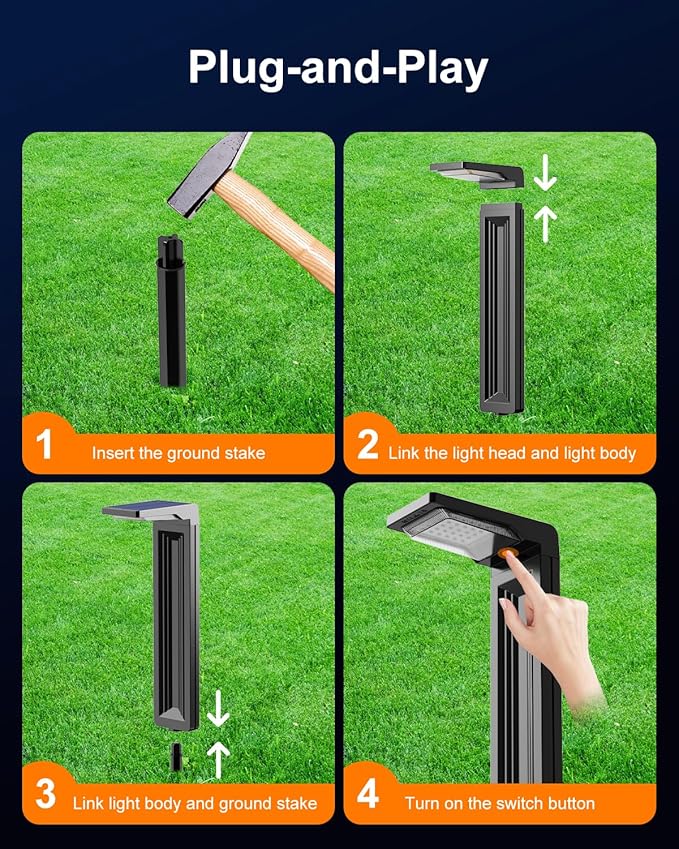 Plug-and-Play

1 Insert the ground stake

2 Link the light head and light body

3 Link light body and ground stake

4 Turn on the switch button