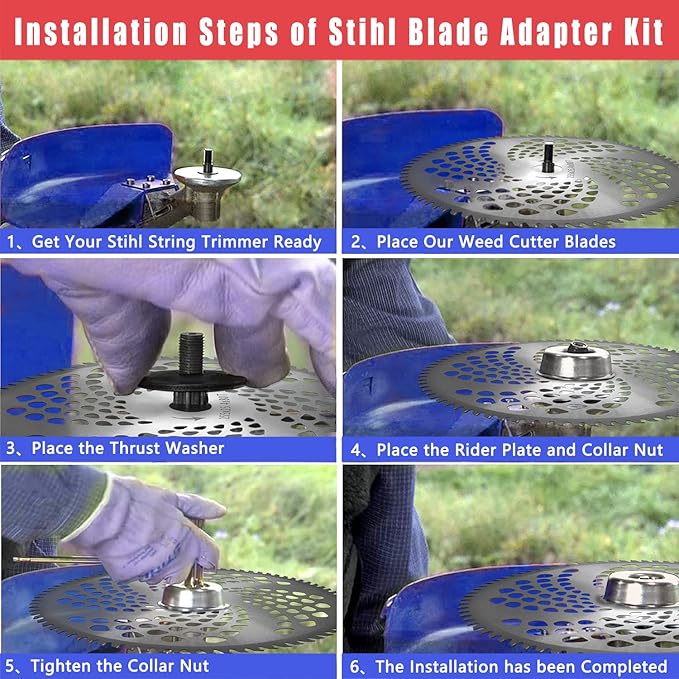 Installation Steps of Stihl Blade Adapter Kit

1、Get Your Stihl String Trimmer Ready

2、Place Our Weed Cutter Blades

3、Place the Thrust Washer

4、Place the Rider Plate and Collar Nut

5、Tighten the Collar Nut

6、The Installation has been Completed