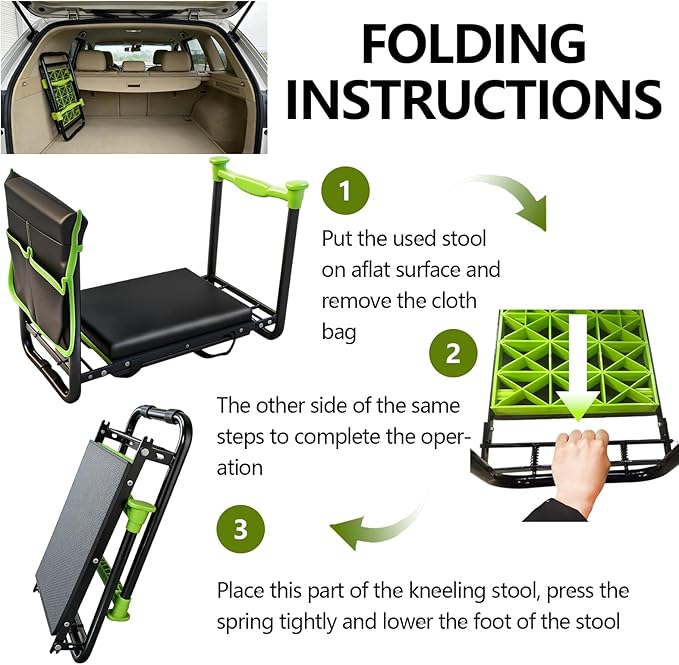 FOLDING INSTRUCTIONS

1

Put the used stool on aflat surface and remove the cloth bag

2

The other side of the same steps to complete the operation

3

Place this part of the kneeling stool, press the spring tightly and lower the foot of the stool