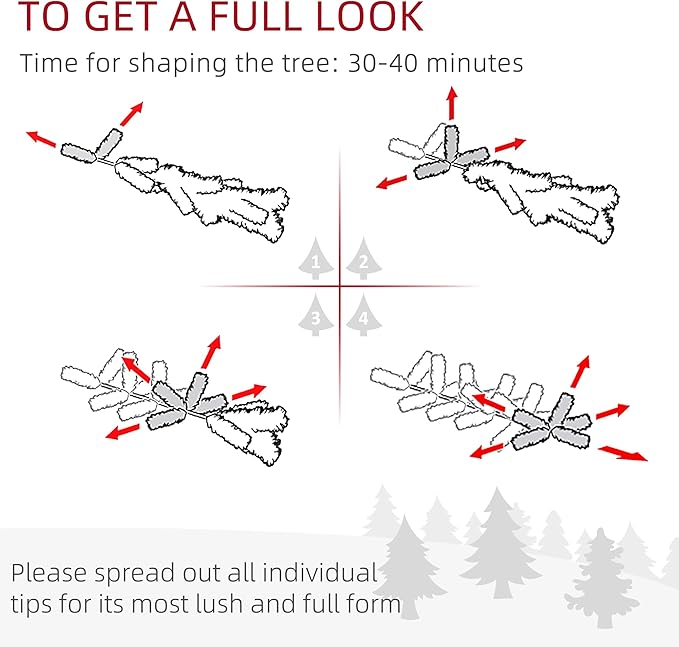 TO GET A FULL LOOK

Time for shaping the tree: 30-40 minutes

1

2

3

4

Please spread out all individual tips for its most lush and full form