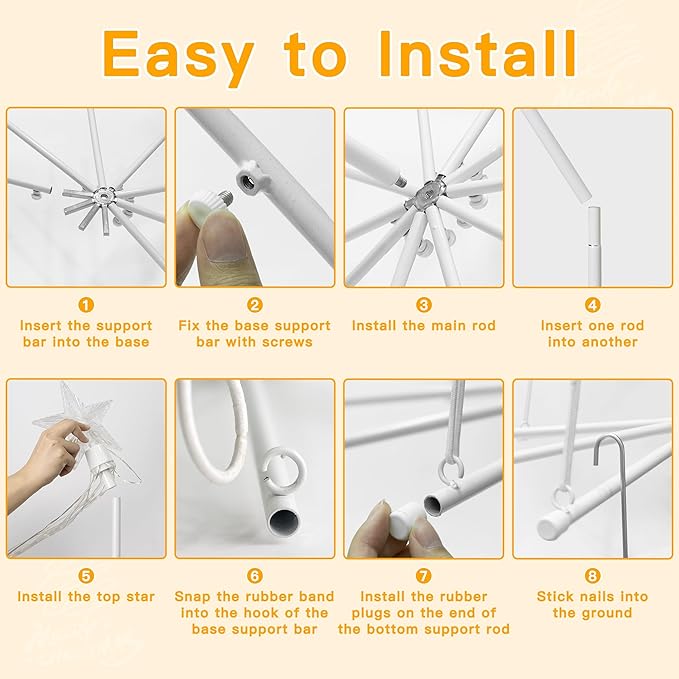 Easy to Install

1
Insert the support bar into the base

2
Fix the base support bar with screws

3
Install the main rod

4
Insert one rod into another

5
Install the top star

6
Snap the rubber band into the hook of the base support bar

7
Install the rubber plugs on the end of the bottom support rod

8
Stick nails into the ground