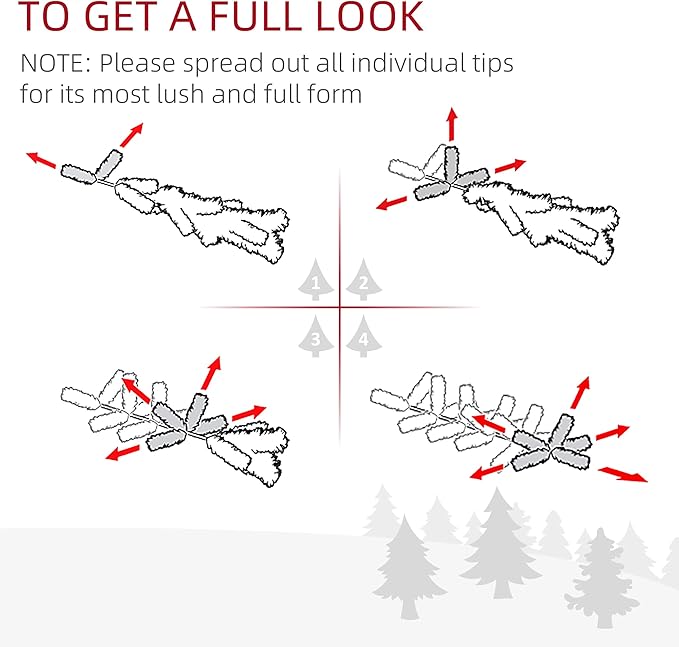 TO GET A FULL LOOK

NOTE: Please spread out all individual tips for its most lush and full form

1 2
3 4