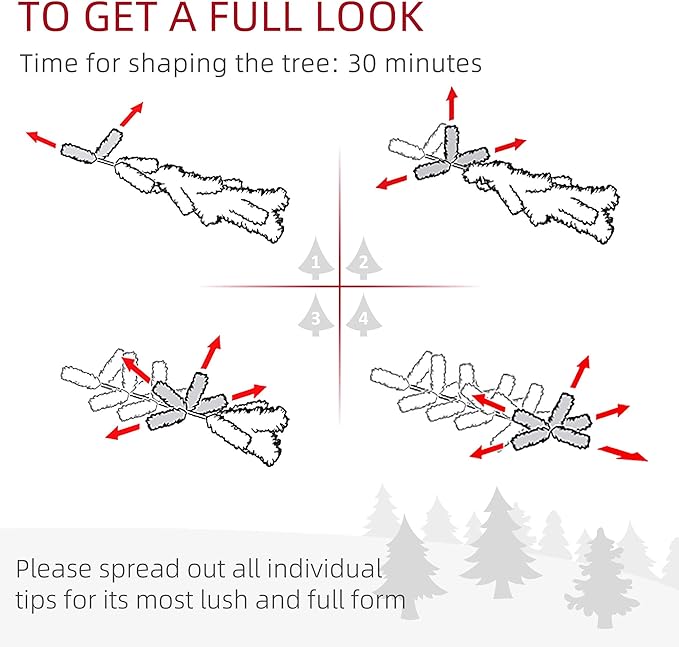 TO GET A FULL LOOK

Time for shaping the tree: 30 minutes

1 2
3 4

Please spread out all individual tips for its most lush and full form