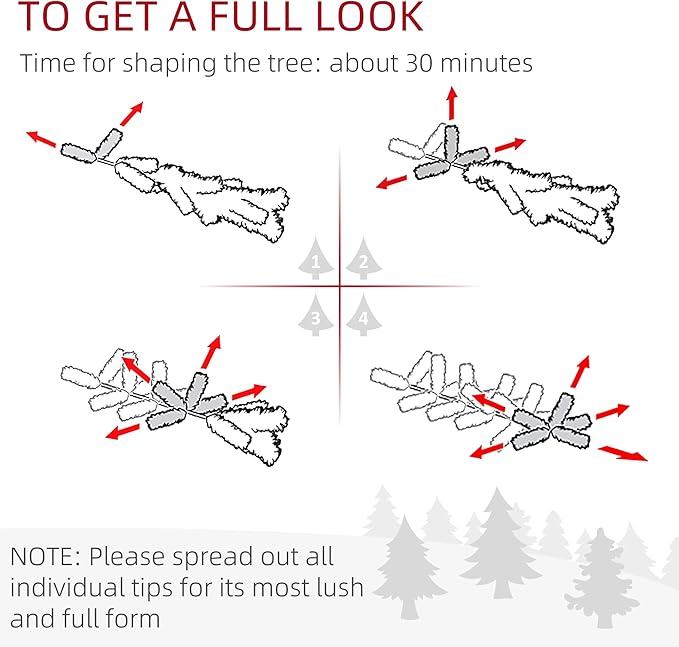 TO GET A FULL LOOK

Time for shaping the tree: about 30 minutes

1 2
3 4

NOTE: Please spread out all individual tips for its most lush and full form