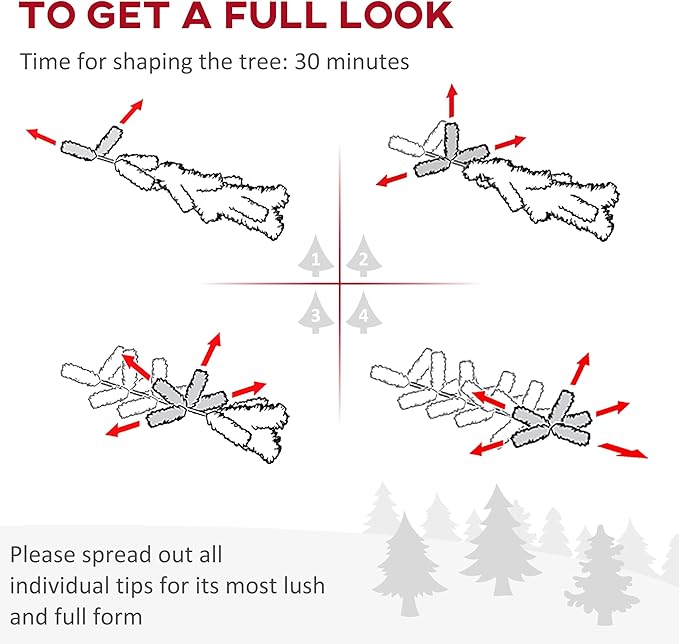 TO GET A FULL LOOK

Time for shaping the tree: 30 minutes

1 2

3 4

Please spread out all individual tips for its most lush and full form