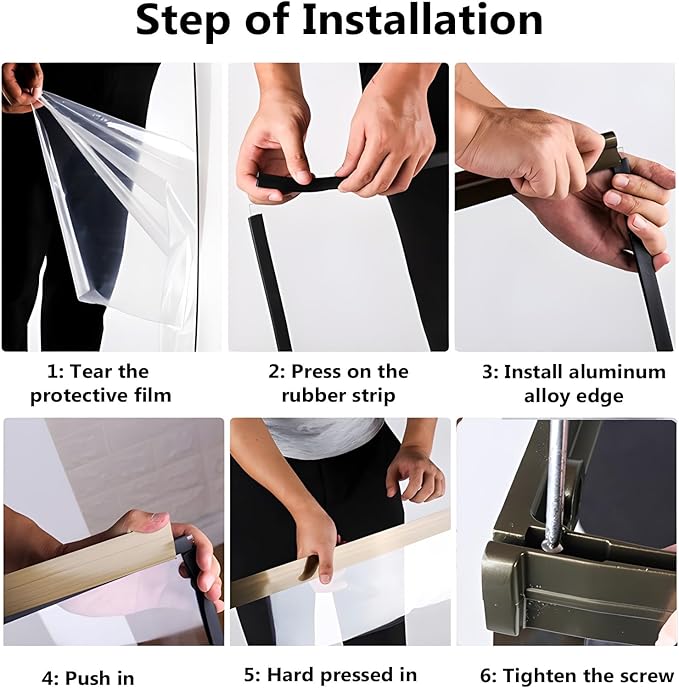 Step of Installation

1: Tear the protective film

2: Press on the rubber strip

3: Install aluminum alloy edge

4: Push in

5: Hard pressed in

6: Tighten the screw