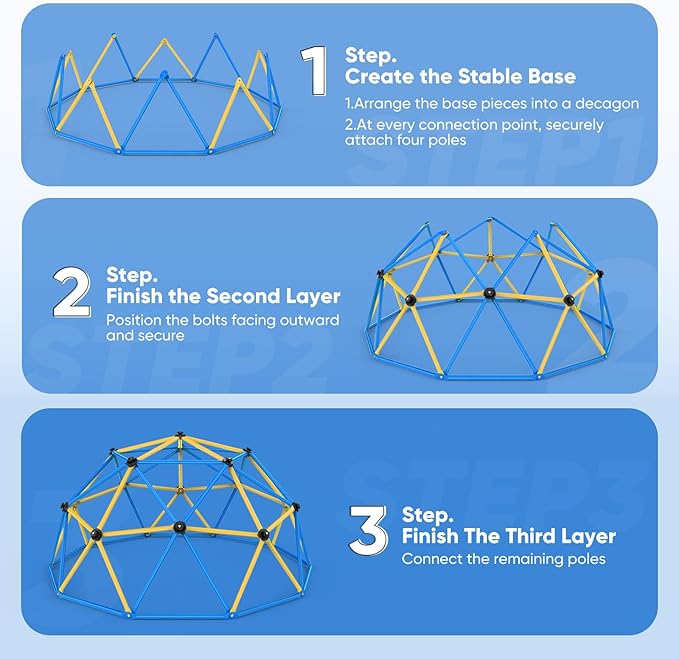 1 Step.
Create the Stable Base

1.Arrange the base pieces into a decagon
2.At every connection point, securely attach four poles

STEP1

2 Step.
Finish the Second Layer

Position the bolts facing outward and secure

STEP2

3 Step.
Finish The Third Layer

Connect the remaining poles

STEP3