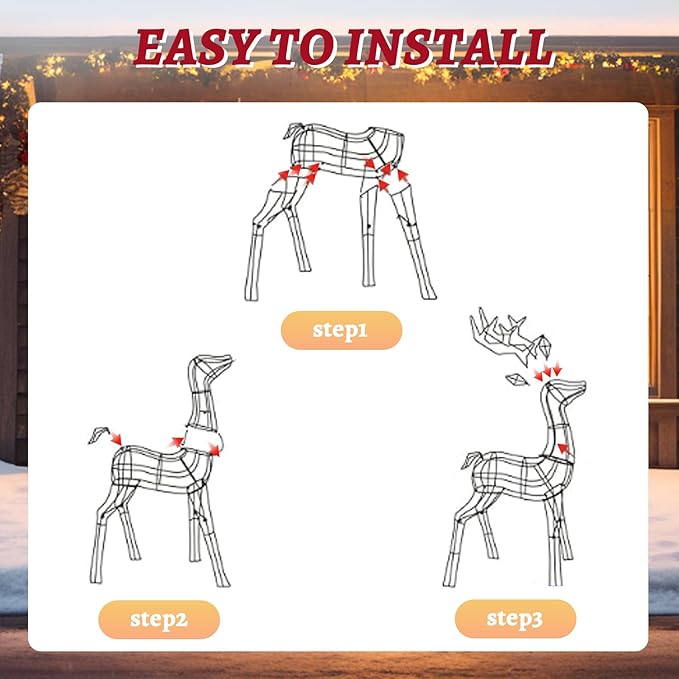 EASY TO INSTALL

step1

step2

step3