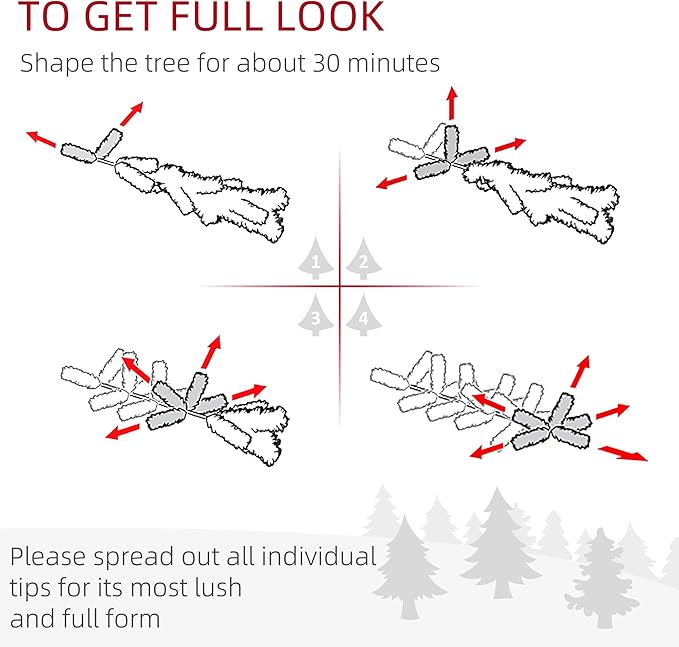 TO GET FULL LOOK

Shape the tree for about 30 minutes

1 2 3 4

Please spread out all individual tips for its most lush and full form