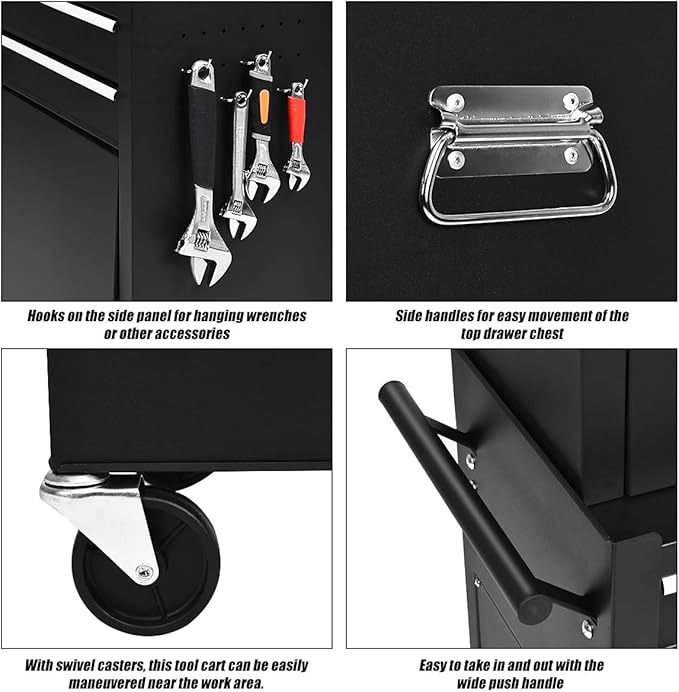 Hooks on the side panel for hanging wrenches or other accessories

Side handles for easy movement of the top drawer chest

With swivel casters, this tool cart can be easily maneuvered near the work area.

Easy to take in and out with the wide push handle