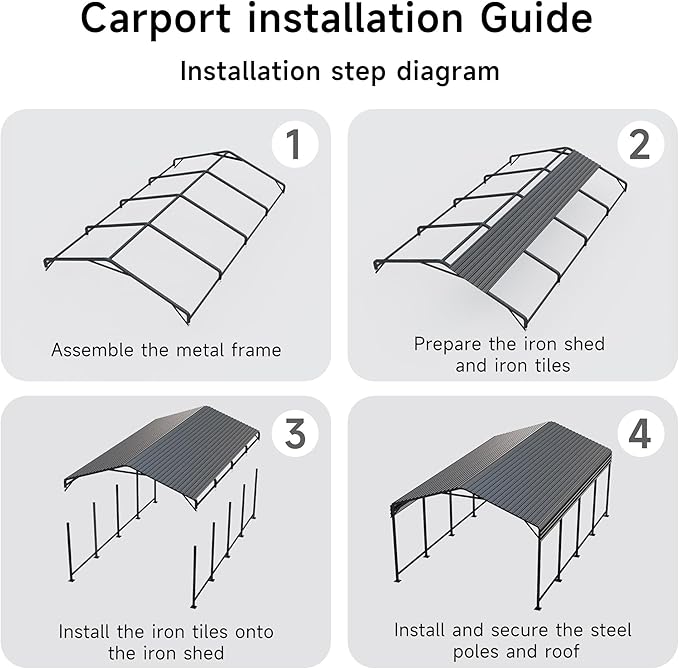 Carport installation Guide

Installation step diagram

1

Assemble the metal frame

2

Prepare the iron shed and iron tiles

3

Install the iron tiles onto the iron shed

4

Install and secure the steel poles and roof