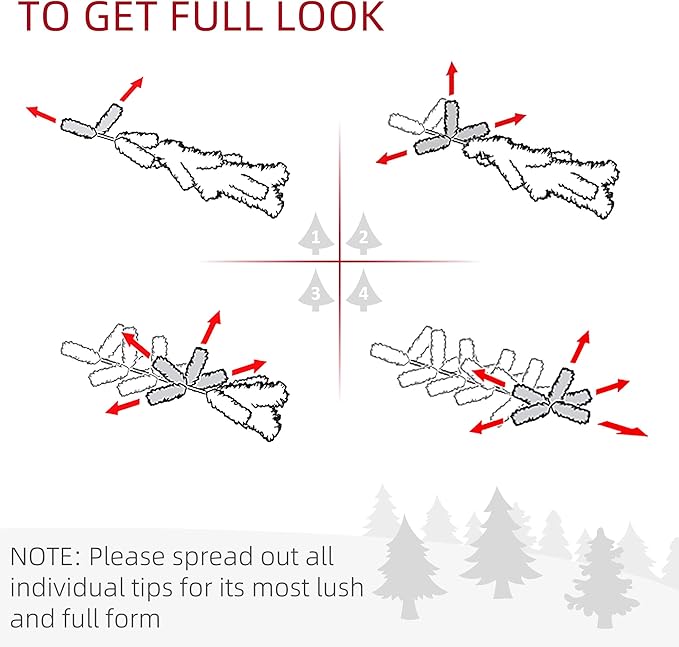 TO GET FULL LOOK

1 2
3 4

NOTE: Please spread out all individual tips for its most lush and full form