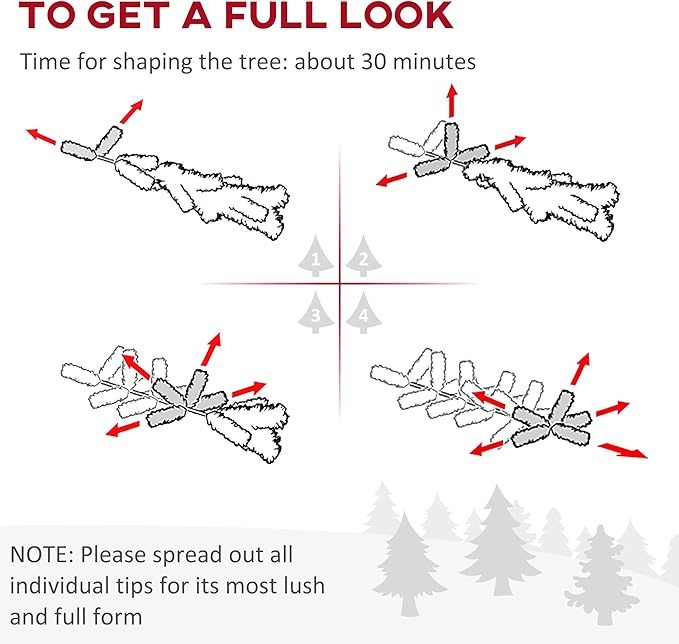 TO GET A FULL LOOK

Time for shaping the tree: about 30 minutes

1 2 3 4

NOTE: Please spread out all individual tips for its most lush and full form