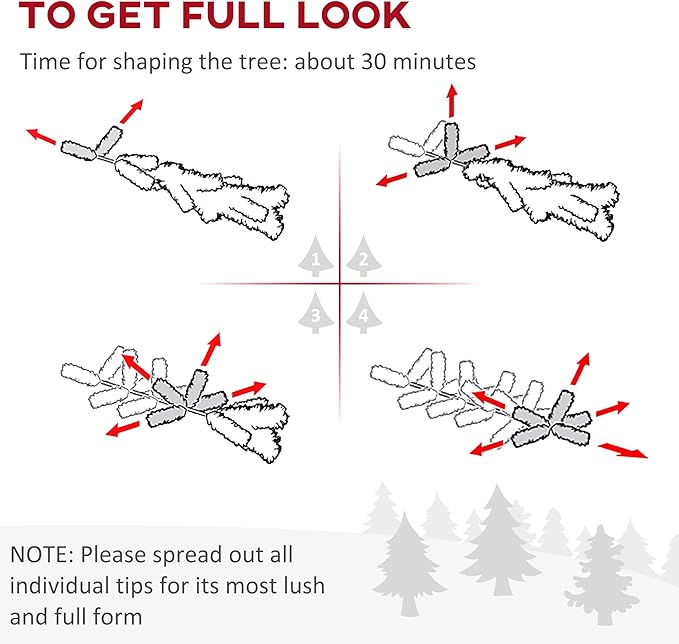 TO GET FULL LOOK

Time for shaping the tree: about 30 minutes

1
2
3
4

NOTE: Please spread out all individual tips for its most lush and full form