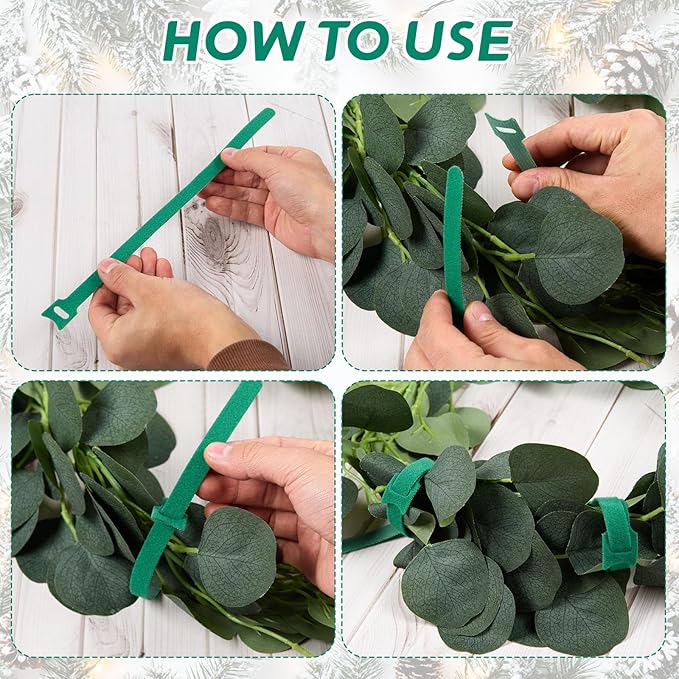 HOW TO USE