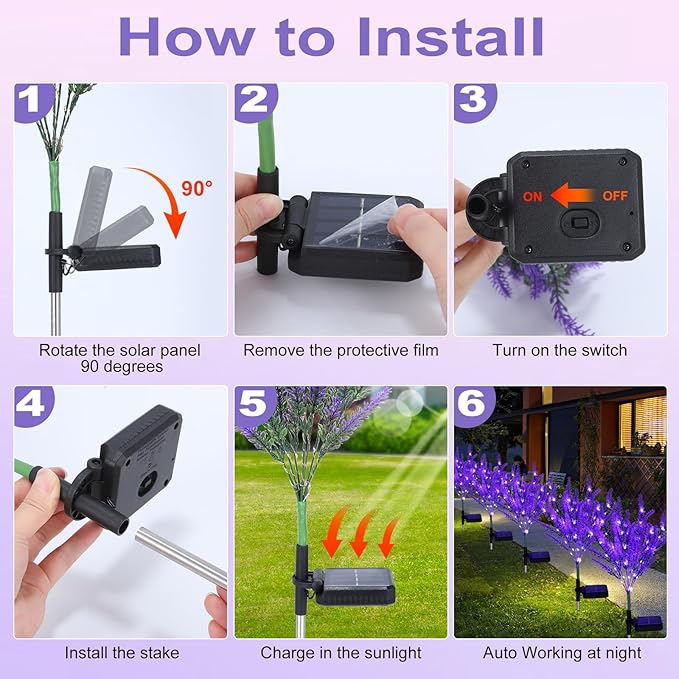 How to Install

1

90°

Rotate the solar panel 90 degrees

2

Remove the protective film

3

ON OFF

Turn on the switch

4

Install the stake

5

Charge in the sunlight

6

Auto Working at night