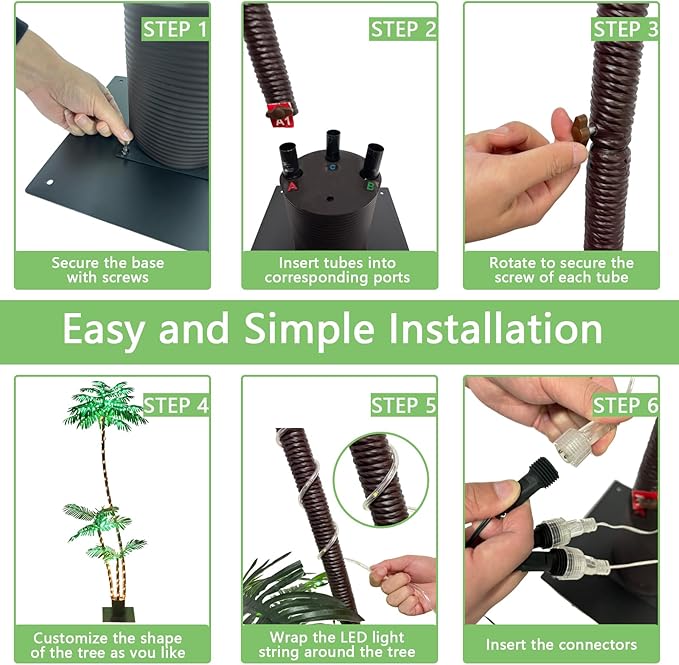 STEP 1

Secure the base with screws

STEP 2

A1

A C B

Insert tubes into corresponding ports

STEP 3

Rotate to secure the screw of each tube

Easy and Simple Installation

STEP 4

Customize the shape of the tree as you like

STEP 5

Wrap the LED light string around the tree

STEP 6

Insert the connectors